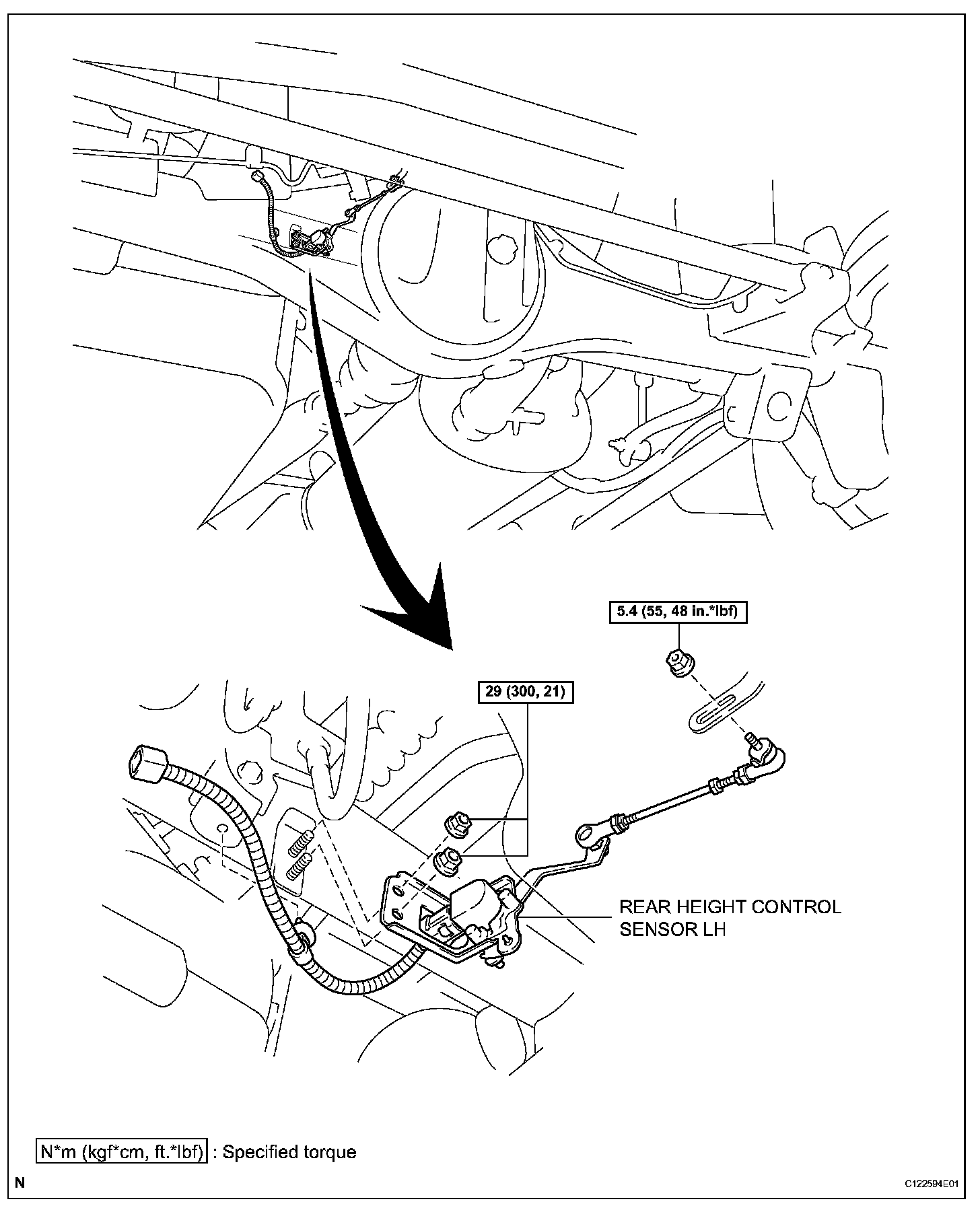 5.4 (55, 48 in.*lbf)

29 (300, 21)

REAR HEIGHT CONTROL SENSOR LH

N*m (kgf*cm, ft.*lbf) : Specified torque

N

C122594E01