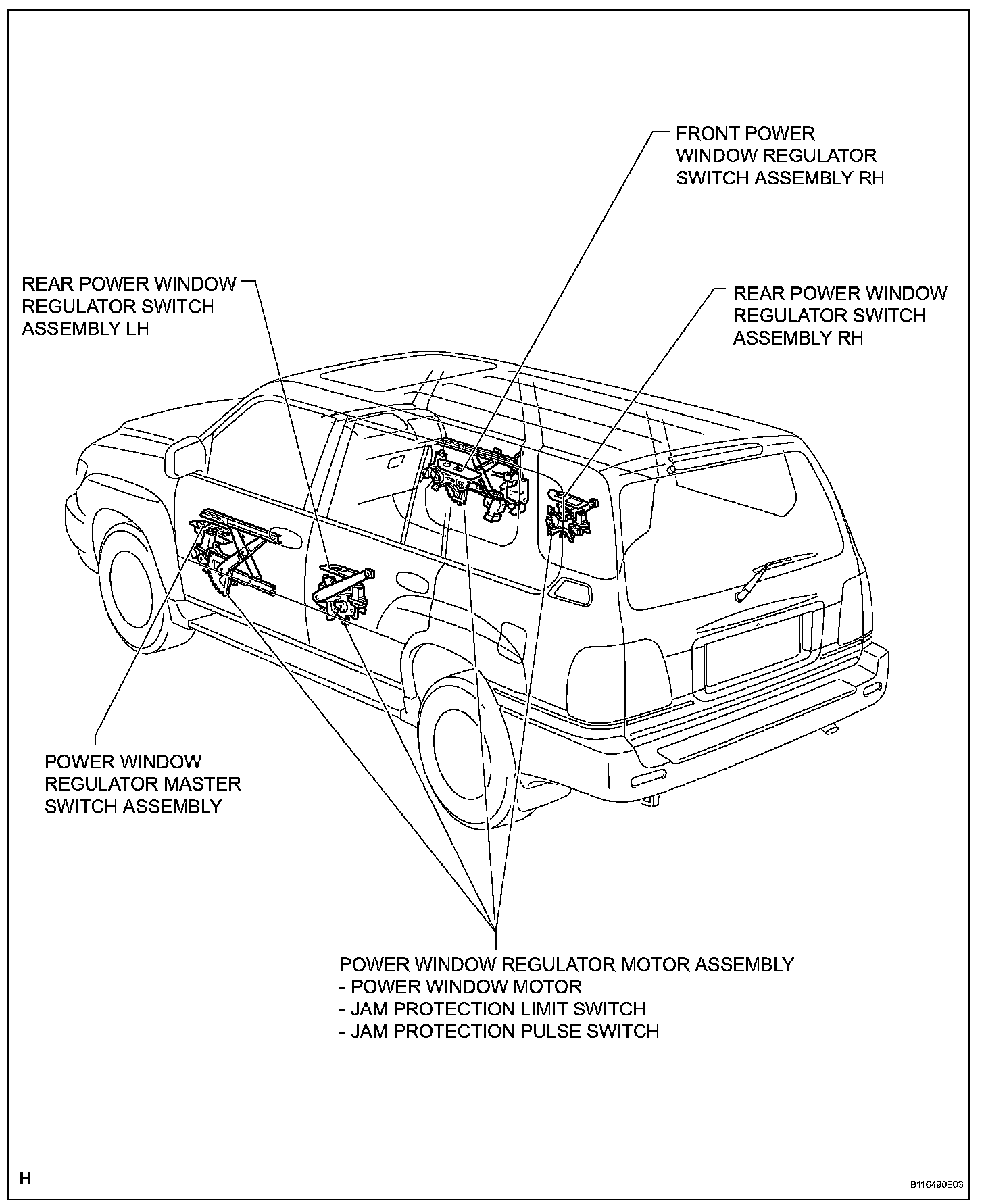 FRONT POWER WINDOW REGULATOR SWITCH ASSEMBLY RH

REAR POWER WINDOW REGULATOR SWITCH ASSEMBLY LH

REAR POWER WINDOW REGULATOR SWITCH ASSEMBLY RH

POWER WINDOW REGULATOR MASTER SWITCH ASSEMBLY

POWER WINDOW REGULATOR MOTOR ASSEMBLY
- POWER WINDOW MOTOR
- JAM PROTECTION LIMIT SWITCH
- JAM PROTECTION PULSE SWITCH

H

B116490E03