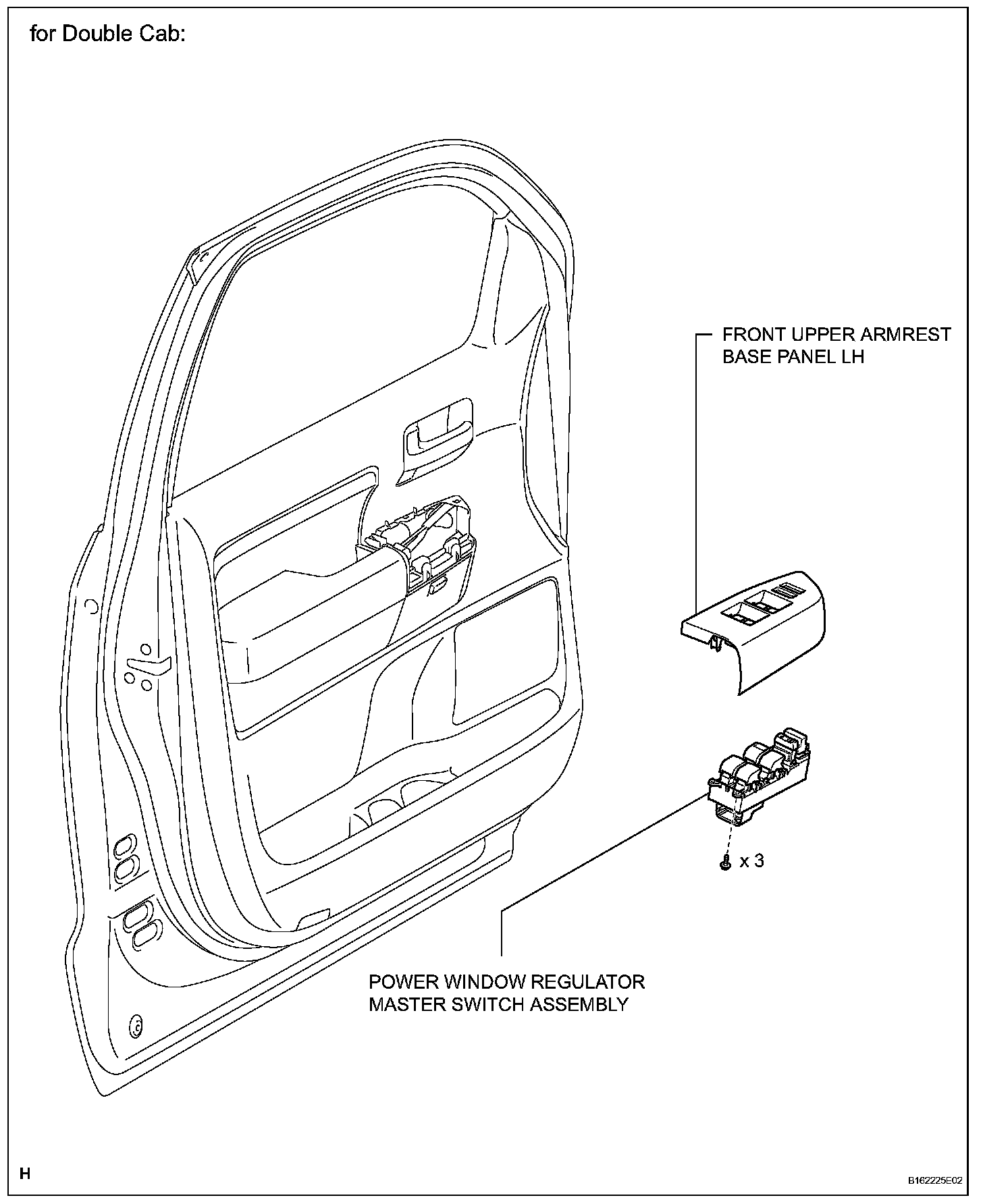 for Double Cab:

FRONT UPPER ARMREST BASE PANEL LH

x 3

POWER WINDOW REGULATOR MASTER SWITCH ASSEMBLY

H

B162225E02