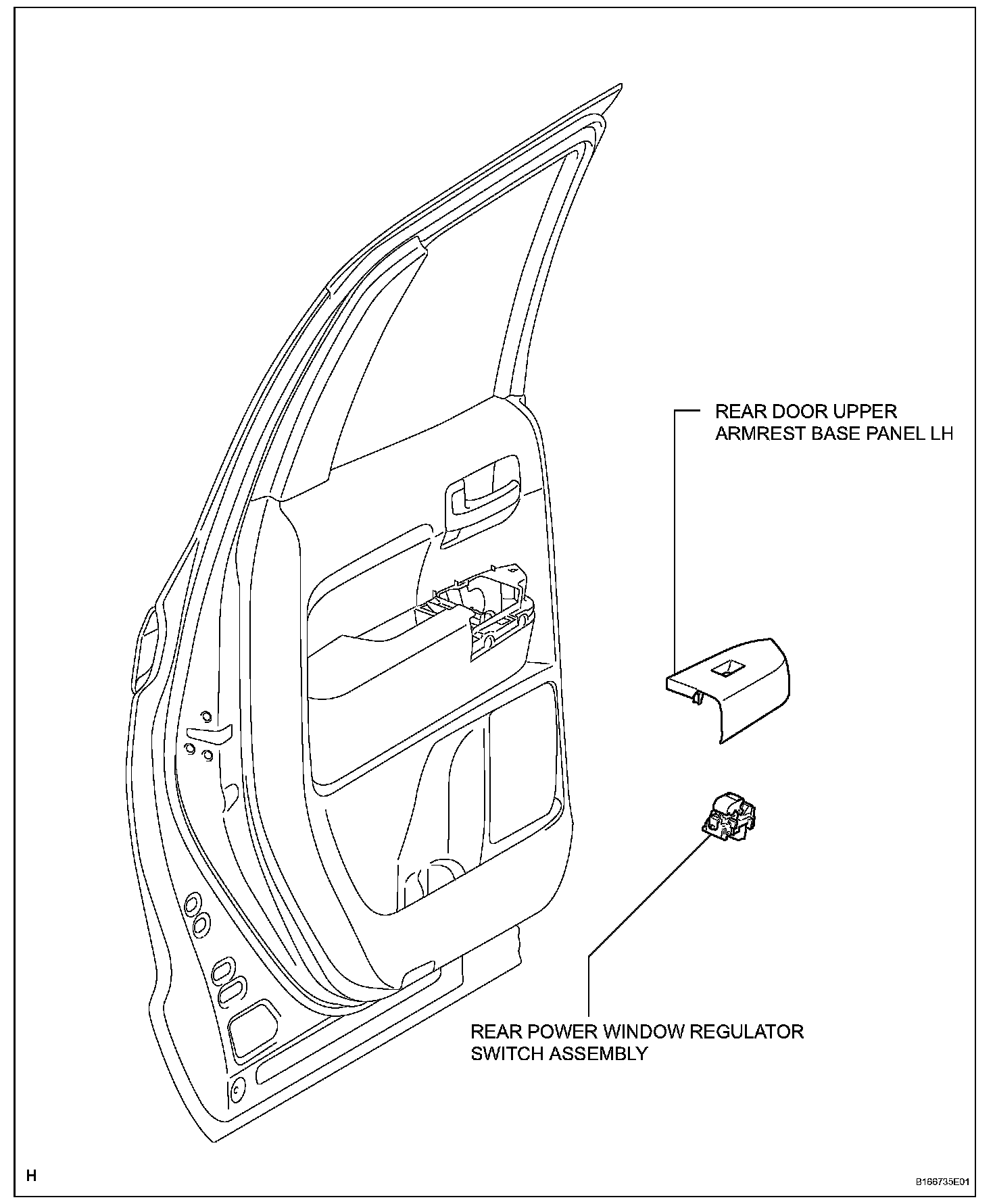 REAR DOOR UPPER ARMREST BASE PANEL LH

REAR POWER WINDOW REGULATOR SWITCH ASSEMBLY

H

B166735E01