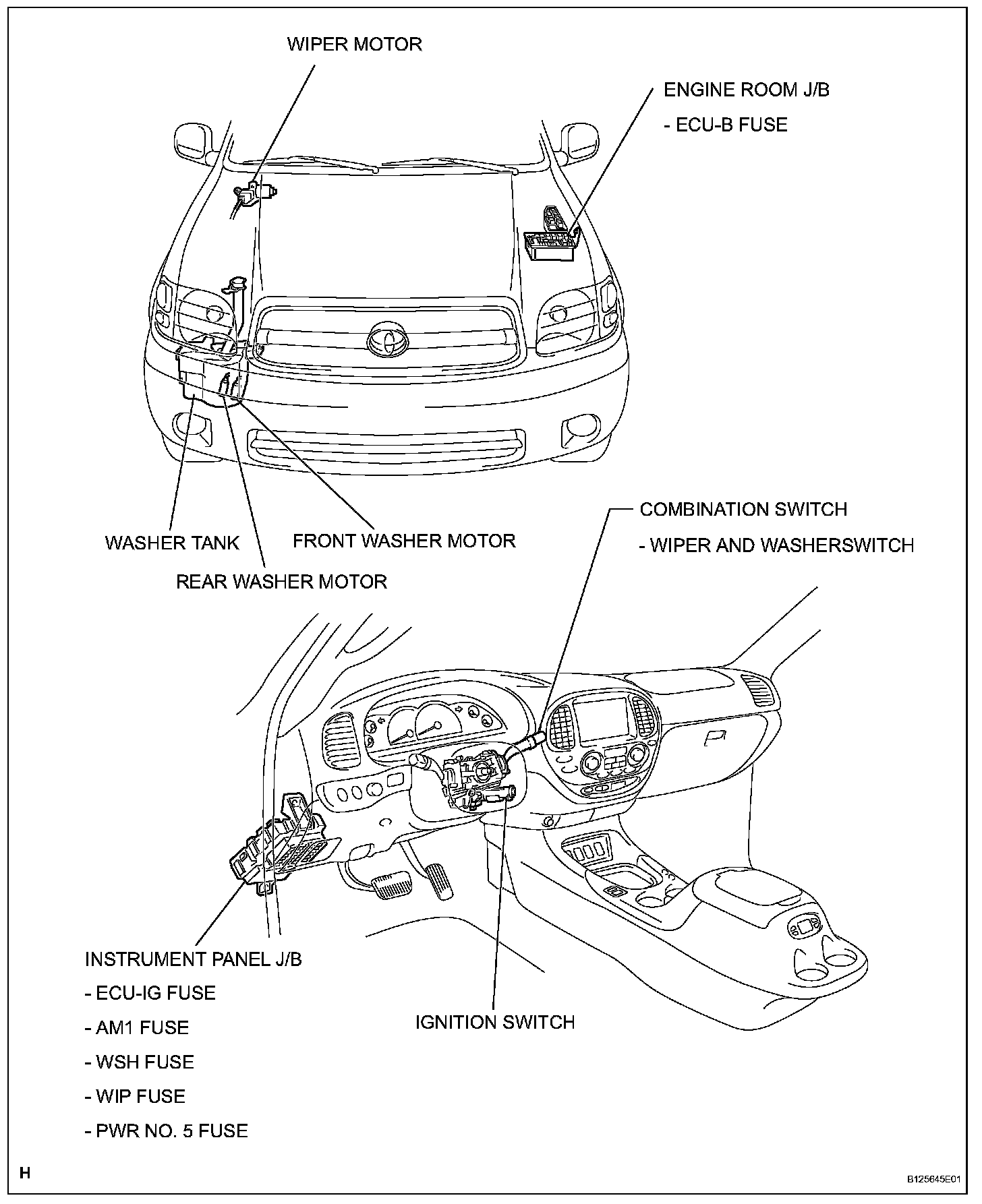 WIPER MOTOR

ENGINE ROOM J/B
- ECU-B FUSE

COMBINATION SWITCH
- WIPER AND WASHERSWITCH

WASHER TANK

FRONT WASHER MOTOR

REAR WASHER MOTOR

INSTRUMENT PANEL J/B
- ECU-IG FUSE
- AM1 FUSE
- WSH FUSE
- WIP FUSE
- PWR NO. 5 FUSE

IGNITION SWITCH

H

B125645E01