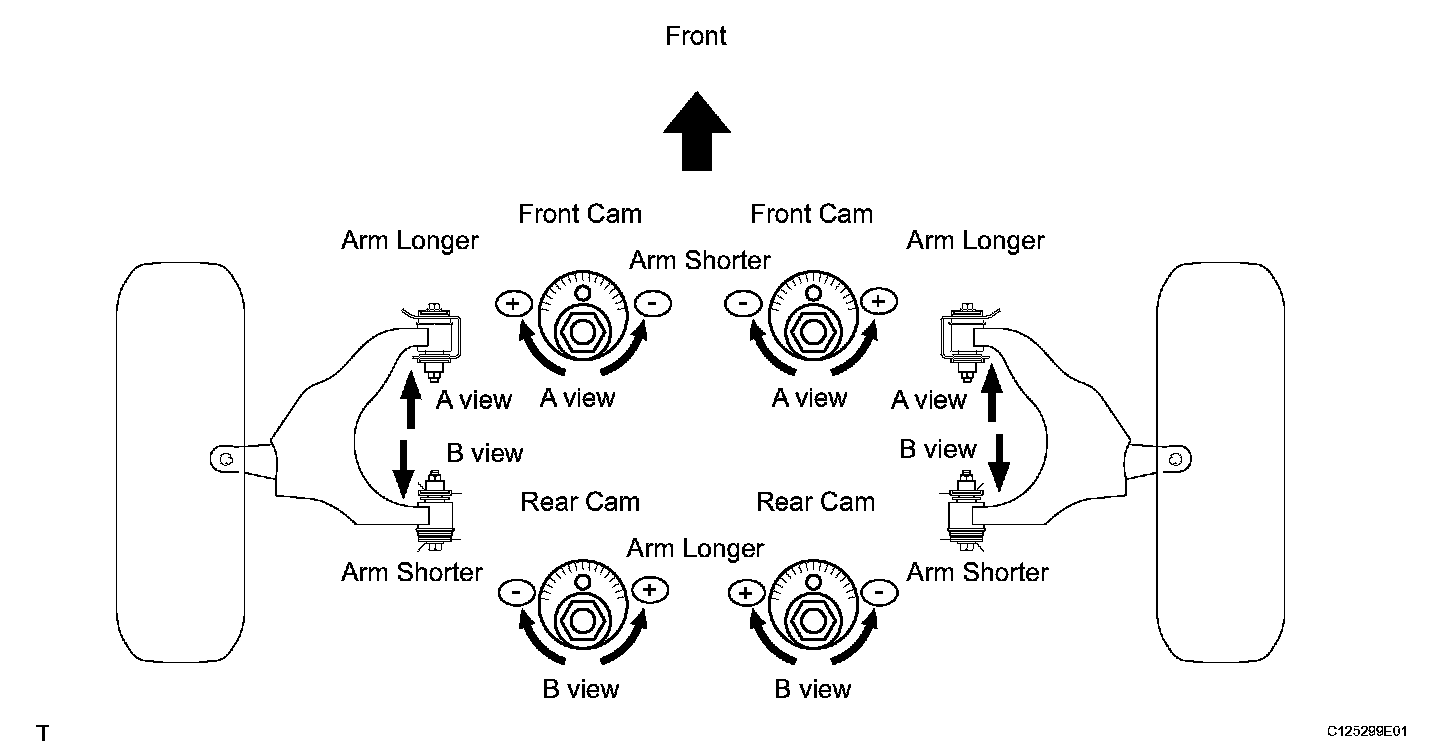 Front

Front Cam

Front Cam

Arm Longer

Arm Shorter

Arm Longer

+

-

-

+

A view

A view

A view

A view

B view

B view

Rear Cam

Rear Cam

Arm Longer

Arm Shorter

Arm Shorter

-

+

+

-

B view

B view

T

C125299E01