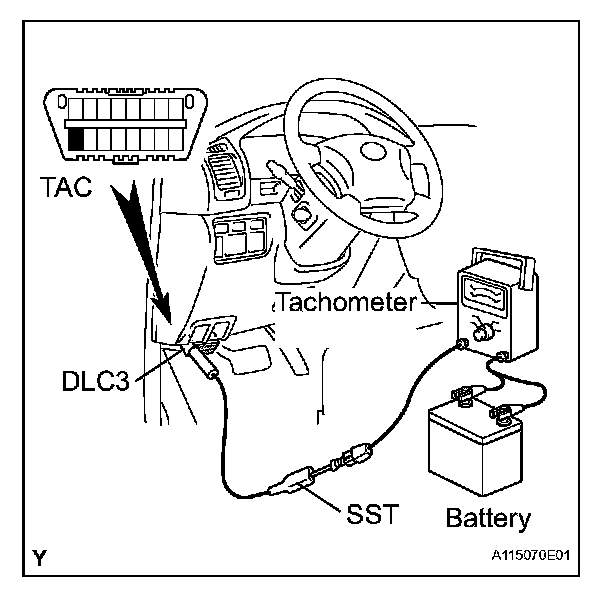 TAC

Tachometer

DLC3

SST

Battery

Y

A115070E01