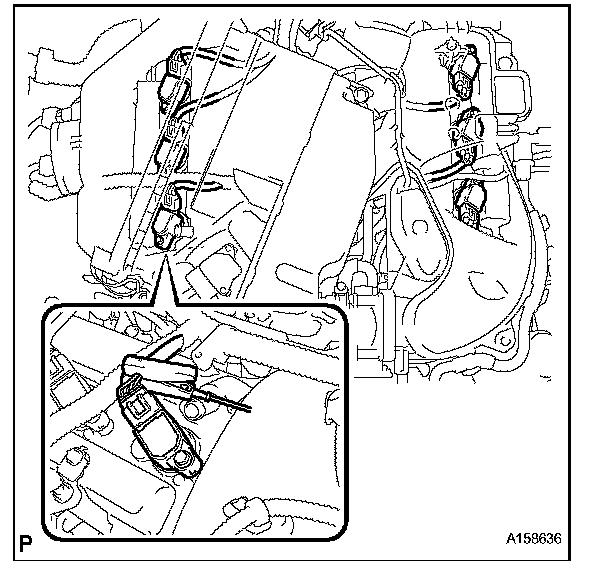 P

A158636