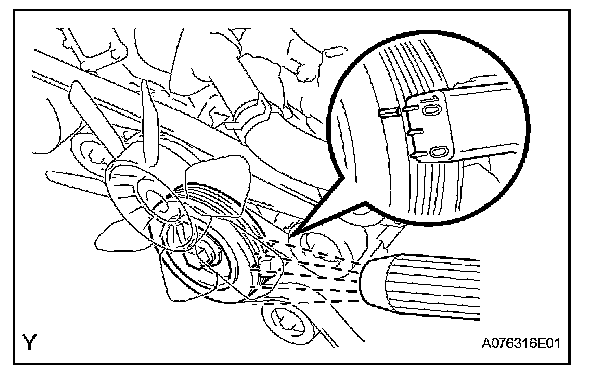 10
0
Y
A076316E01