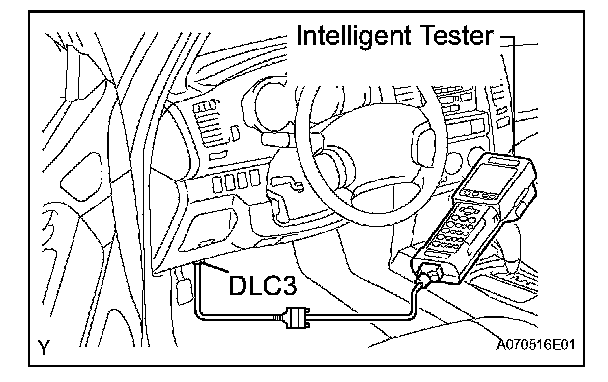 Intelligent Tester

DLC3

Y

A070516E01