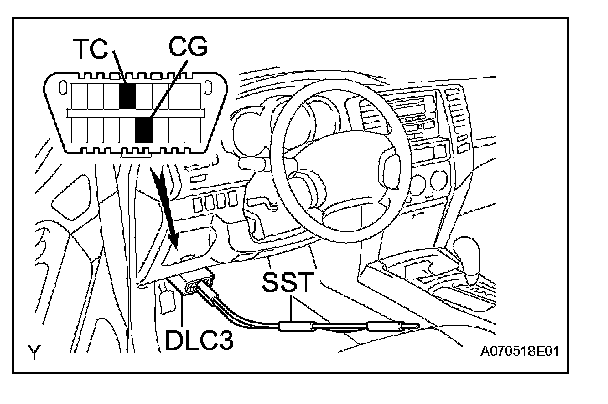 TC
CG
SST
DLC3
Y
A070518E01