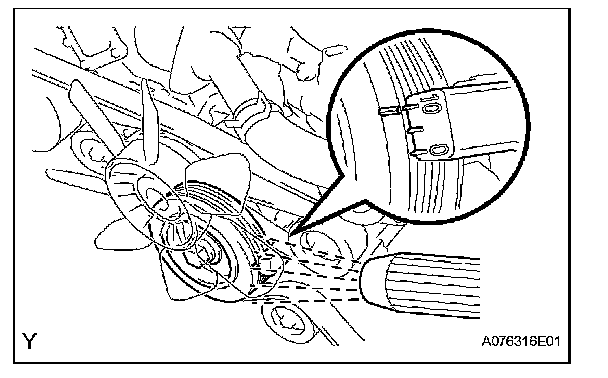 10
0
Y
A076316E01