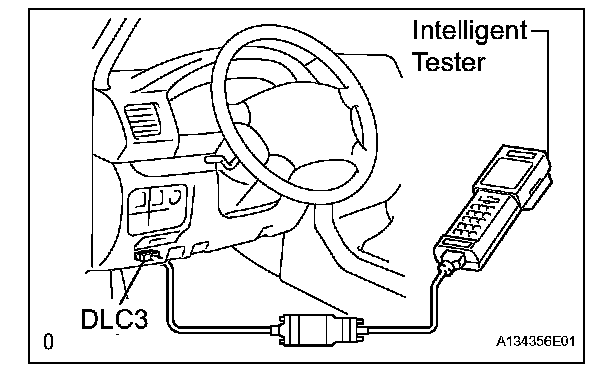 Intelligent Tester

DLC3

0

A134356E01