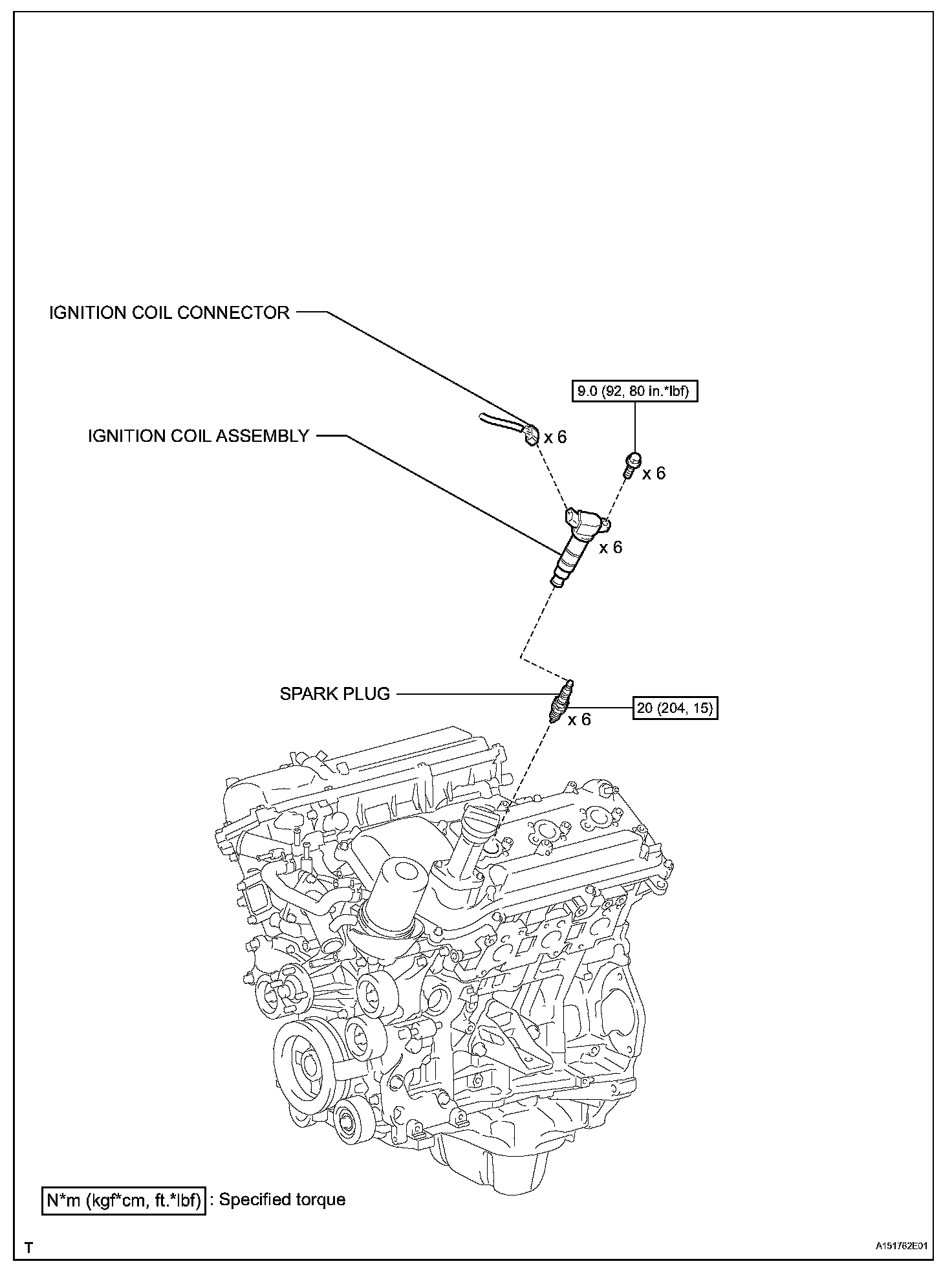 IGNITION COIL CONNECTOR

9.0 (92, 80 in.*lbf)

x 6

IGNITION COIL ASSEMBLY

x 6

x 6

SPARK PLUG

20 (204, 15)

x 6

N*m (kgf*cm, ft.*lbf) : Specified torque

T

A151762E01