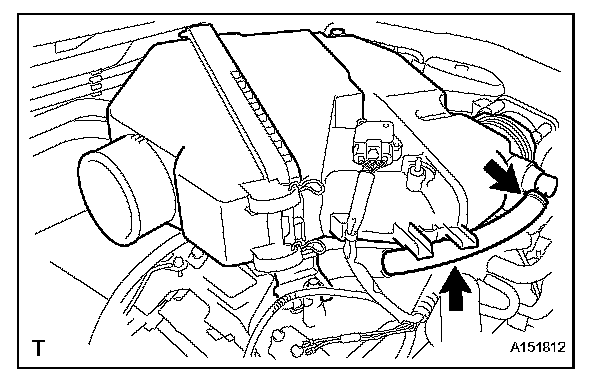 T

A151812