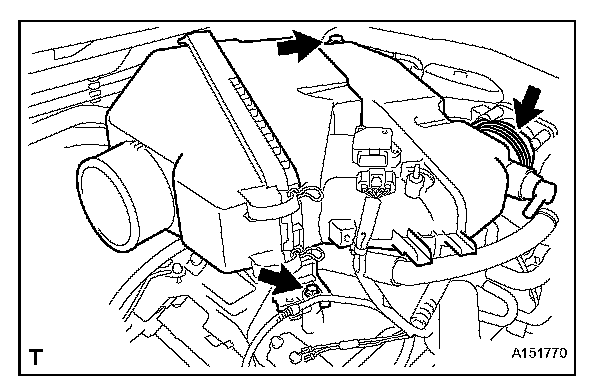 T

A151770