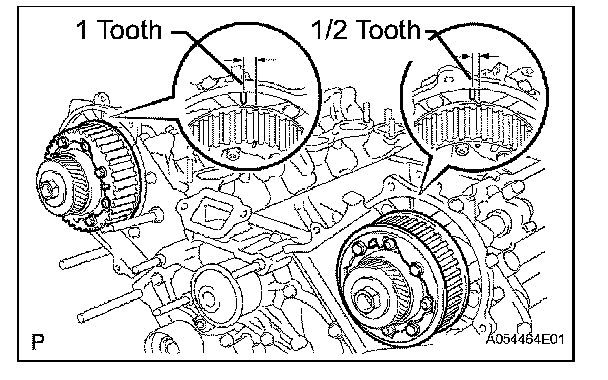 1 Tooth

1/2 Tooth

P

A054464E01