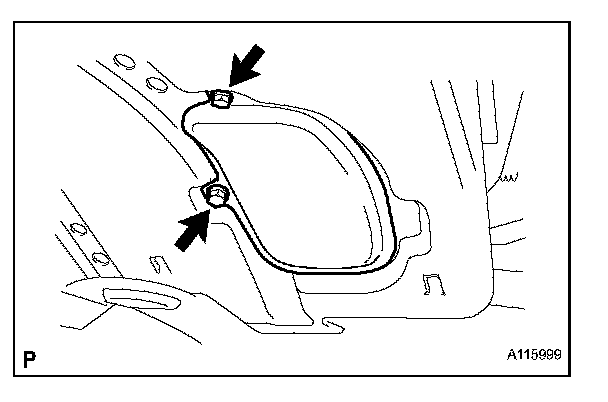 P

A115999