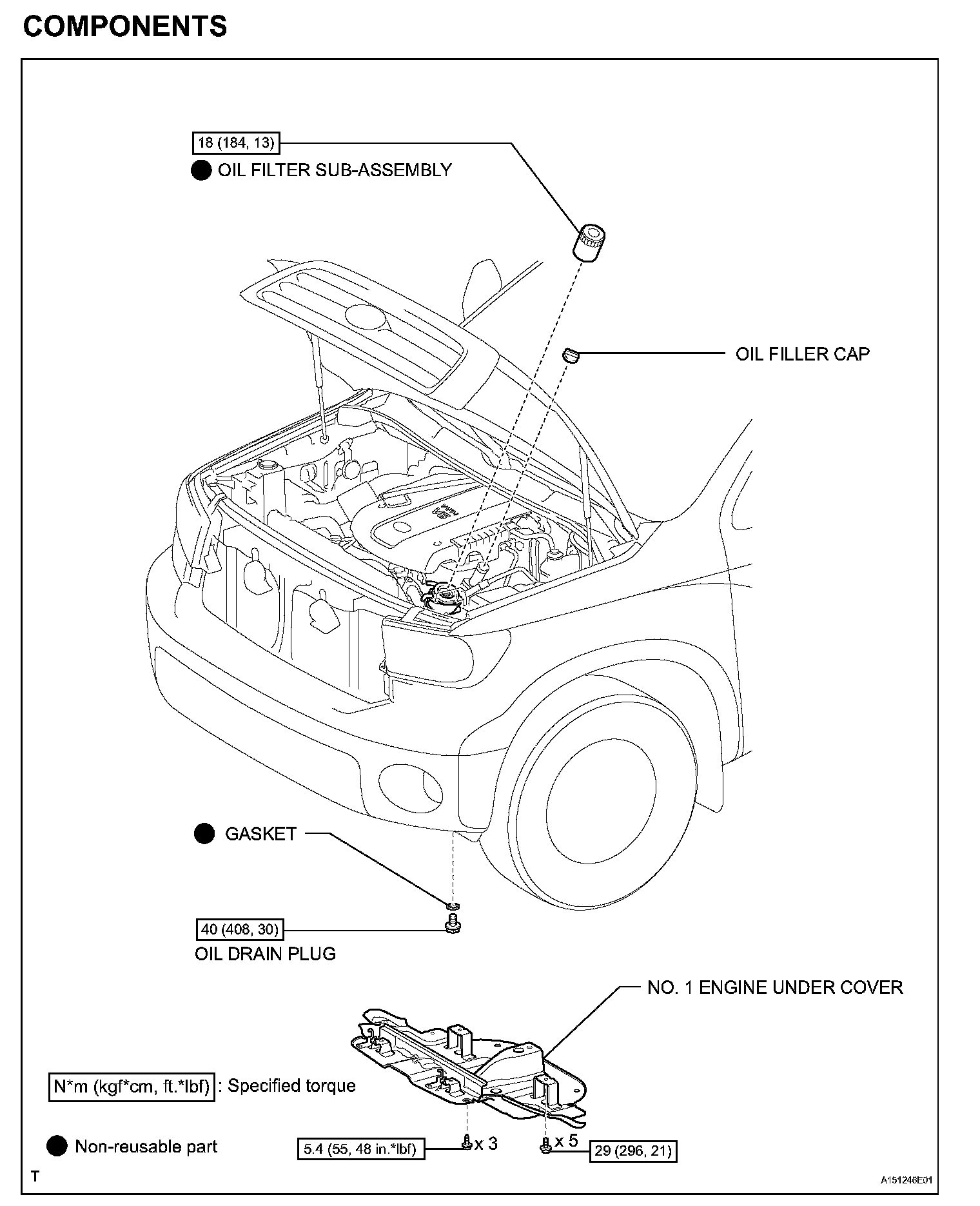 COMPONENTS

18 (184, 13)

OIL FILTER SUB-ASSEMBLY

OIL FILLER CAP

GASKET

40 (408, 30)

OIL DRAIN PLUG

NO. 1 ENGINE UNDER COVER

N*m (kgf*cm, ft.*lbf) : Specified torque

Non-reusable part

5.4 (55, 48 in.*lbf)

x 3

x 5

29 (296, 21)

T

A151246E01