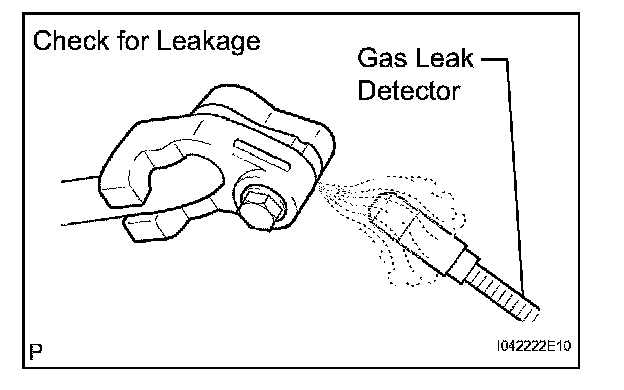 Check for Leakage

Gas Leak Detector

P

I042222E10