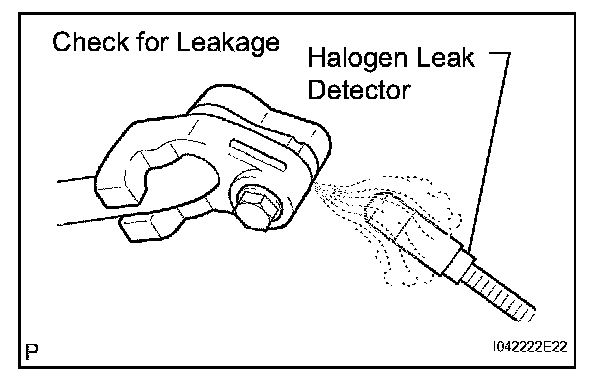 Check for Leakage

Halogen Leak Detector

P

I042222E22