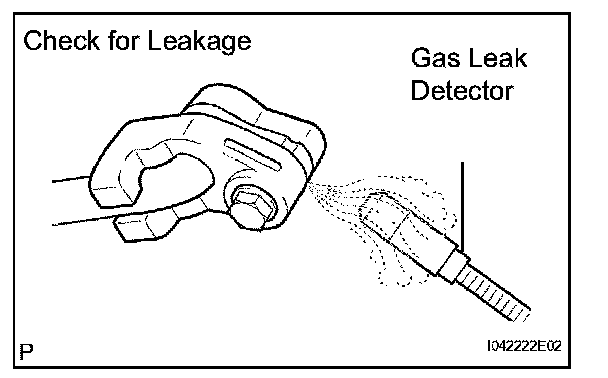 Check for Leakage

Gas Leak Detector

P

I042222E02