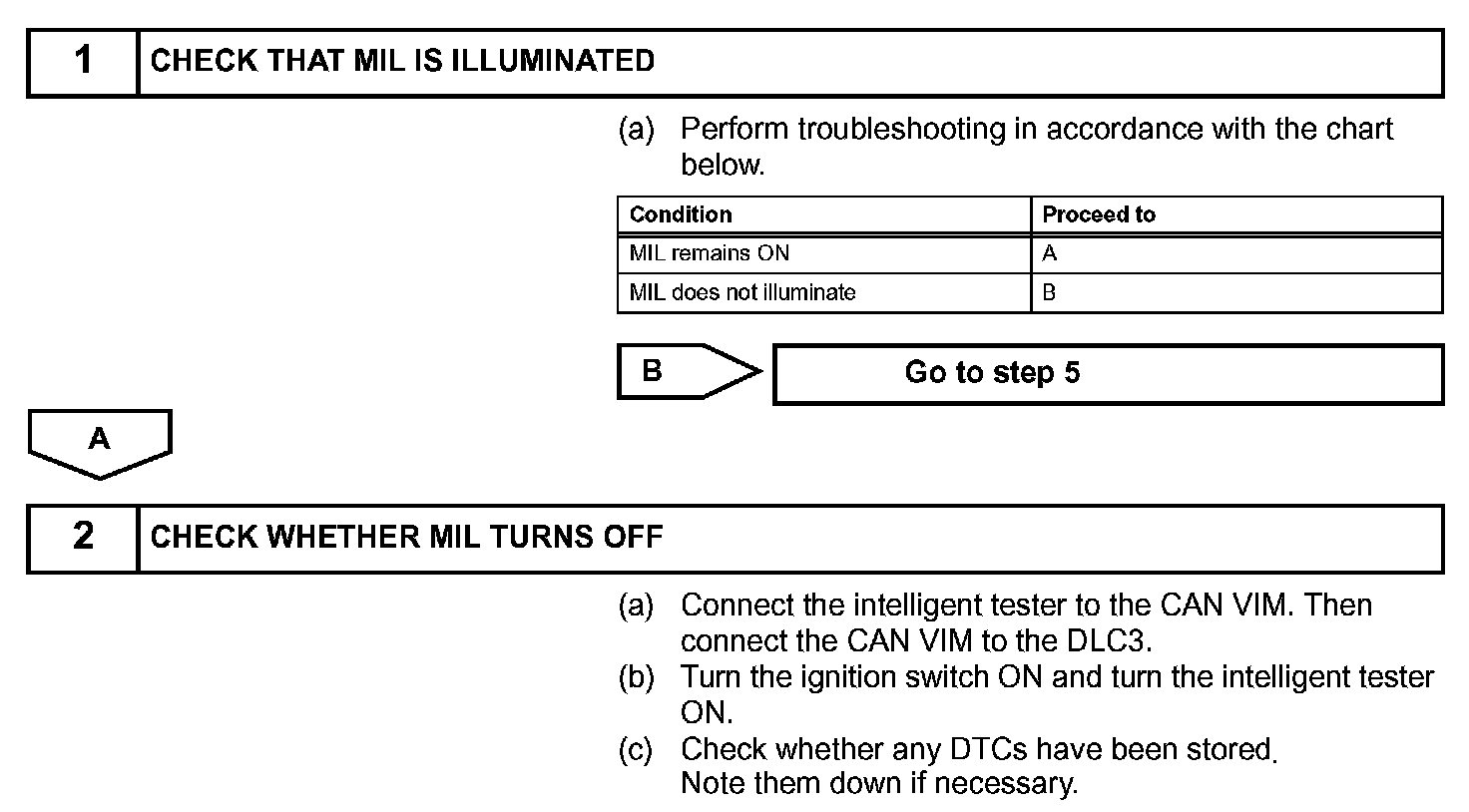 1 CHECK THAT MIL IS ILLUMINATED

(a) Perform troubleshooting in accordance with the chart below.

| Condition | Proceed to |
|---|---|
| MIL remains ON | A |
| MIL does not illuminate | B |

B

Go to step 5

A

2 CHECK WHETHER MIL TURNS OFF

(a) Connect the intelligent tester to the CAN VIM. Then connect the CAN VIM to the DLC3.
(b) Turn the ignition switch ON and turn the intelligent tester ON.
(c) Check whether any DTCs have been stored. Note them down if necessary.