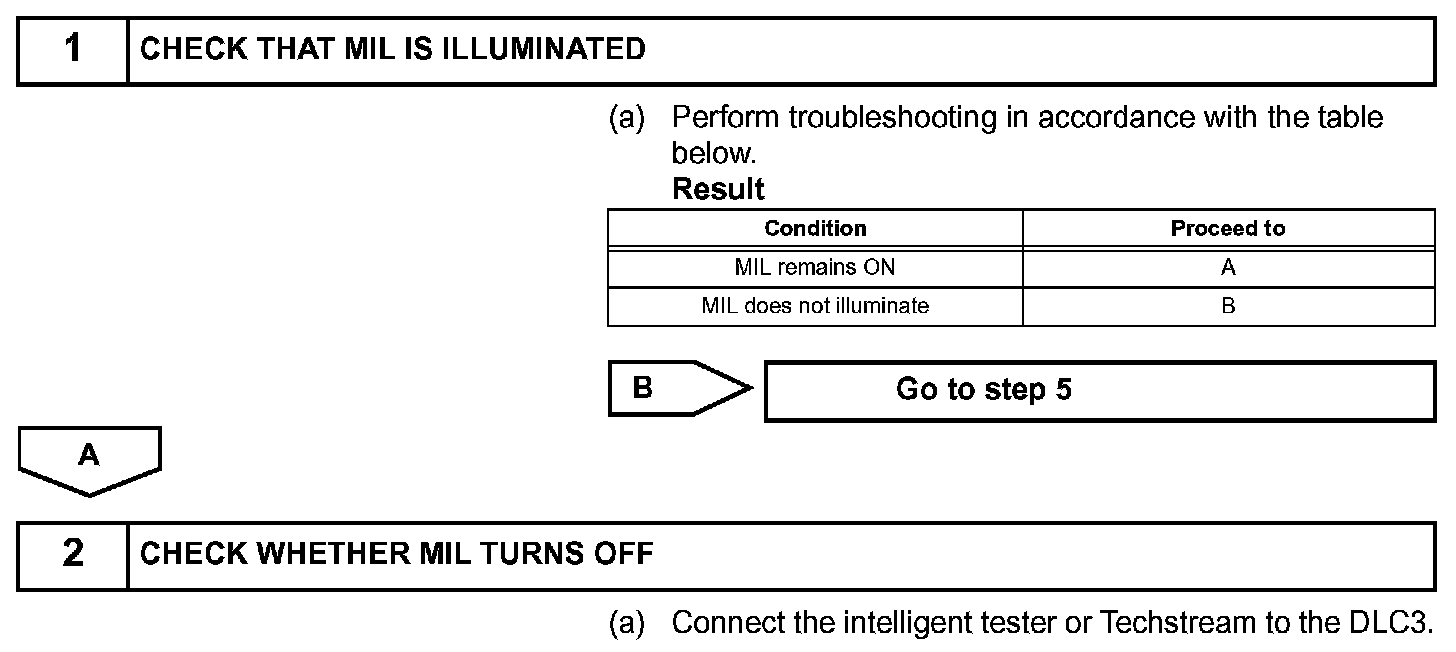 1 CHECK THAT MIL IS ILLUMINATED

(a) Perform troubleshooting in accordance with the table below.

Result

| Condition | Proceed to |
|---|---|
| MIL remains ON | A |
| MIL does not illuminate | B |

B Go to step 5

A

2 CHECK WHETHER MIL TURNS OFF

(a) Connect the intelligent tester or Techstream to the DLC3.