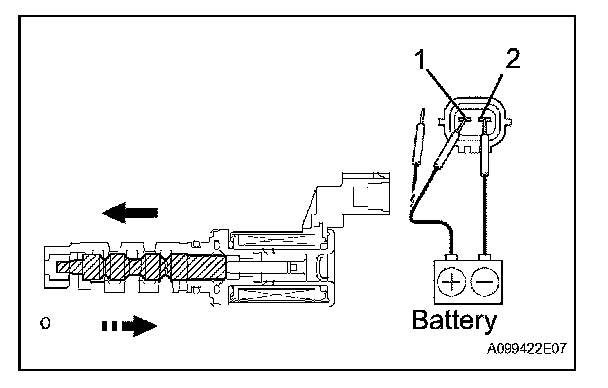 1
2
o
Battery
A099422E07