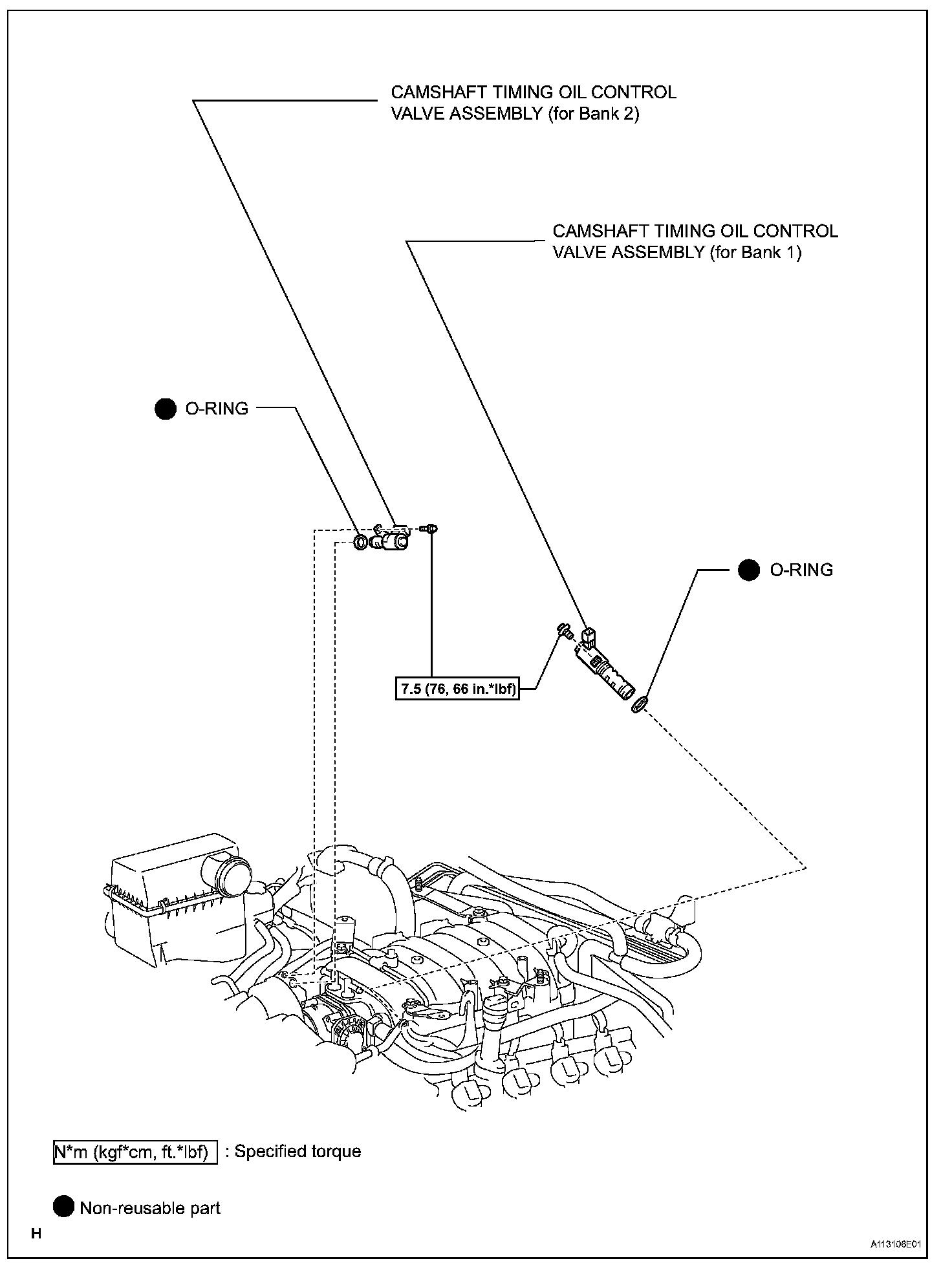 CAMSHAFT TIMING OIL CONTROL VALVE ASSEMBLY (for Bank 2)

CAMSHAFT TIMING OIL CONTROL VALVE ASSEMBLY (for Bank 1)

O-RING

O-RING

7.5 (76, 66 in.*lbf)

N*m (kgf*cm, ft.*lbf) : Specified torque

Non-reusable part

H

A113106E01