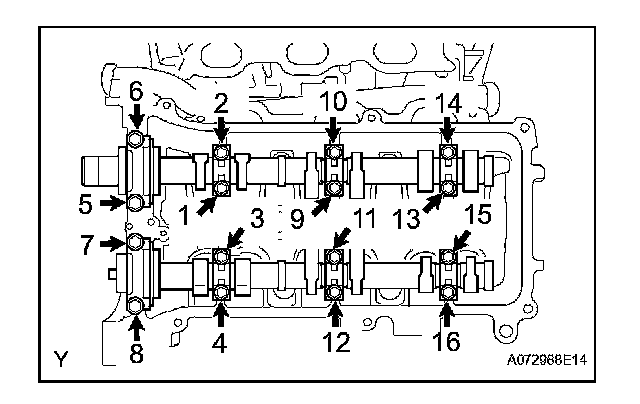 6
2
10
14
5
1
3
9
11
13
15
7
8
4
12
16
Y
A072988E14