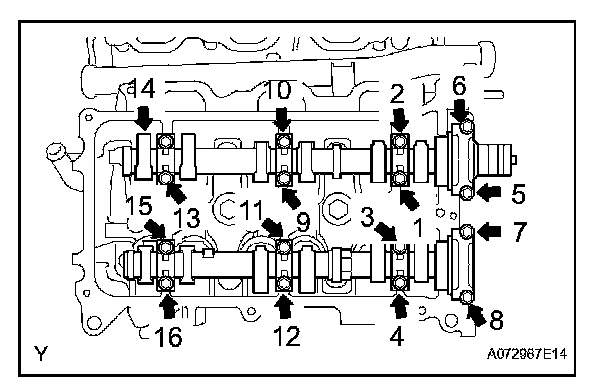 14
10
2
6
5
15
13
11
9
3
1
7
16
12
4
8
Y
A072967E14