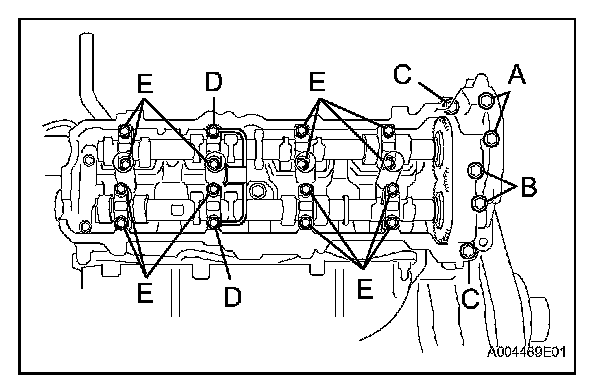 E
D
E
C
A
B
E
D
E
C
A004489E01