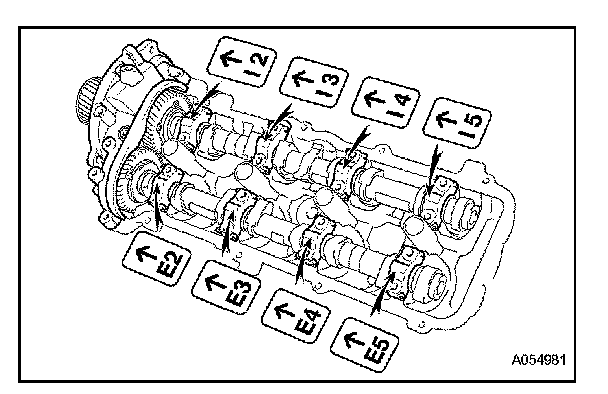 ← I2

← I3

← I4

← I5

← E2

← E3

← E4

← E5

A054981