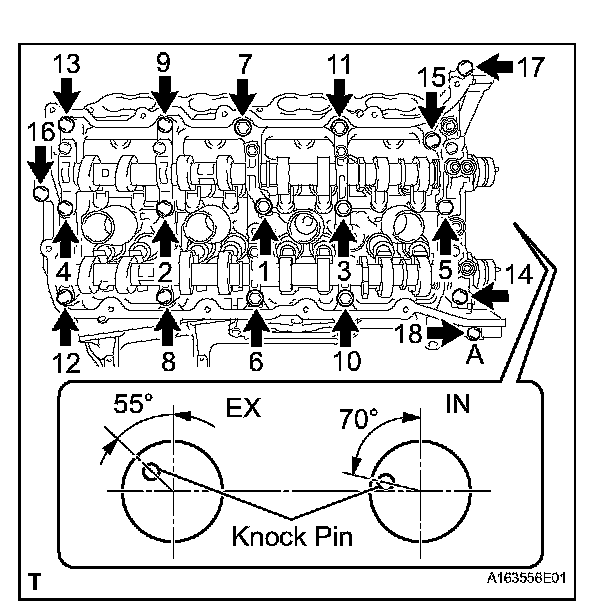 13
9
7
11
15
17
16
4
2
1
3
5
14
12
8
6
10
18
A
55°
EX
70°
IN
Knock Pin
T
A163556E01