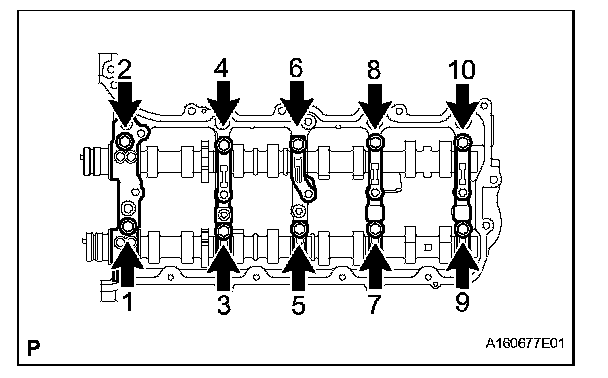 2
4
6
8
10
1
3
5
7
9
P
A160677E01