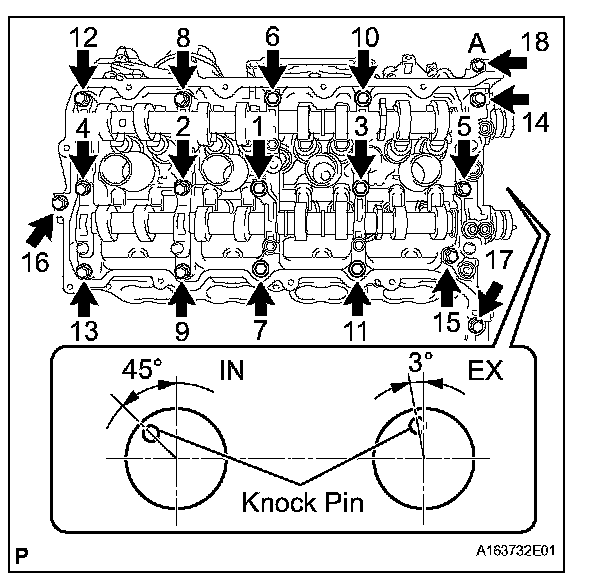 12
8
6
10
A
18
14
4
2
1
3
5
16
17
13
9
7
11
15

45°
IN
3°
EX
Knock Pin

P
A163732E01