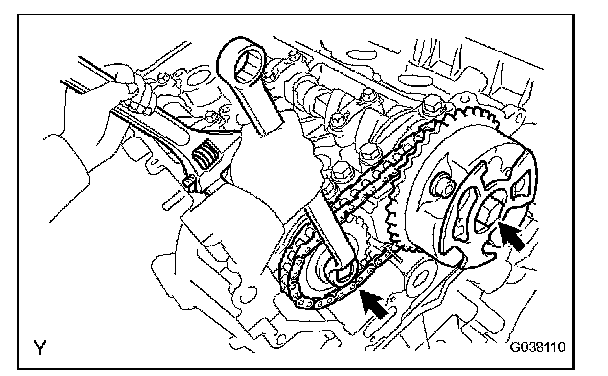 Y

G038110