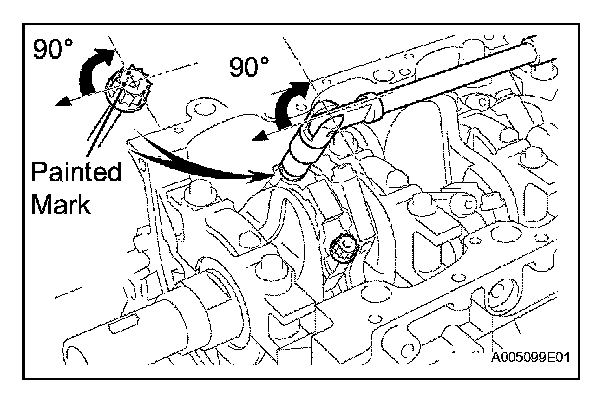 90°

90°

Painted
Mark

A005099E01