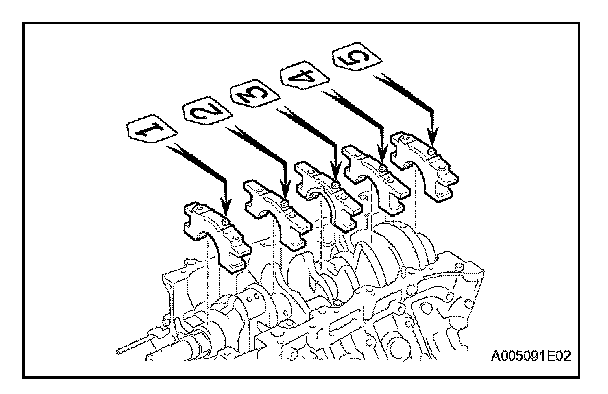 1
2
3
4
5
A005091E02