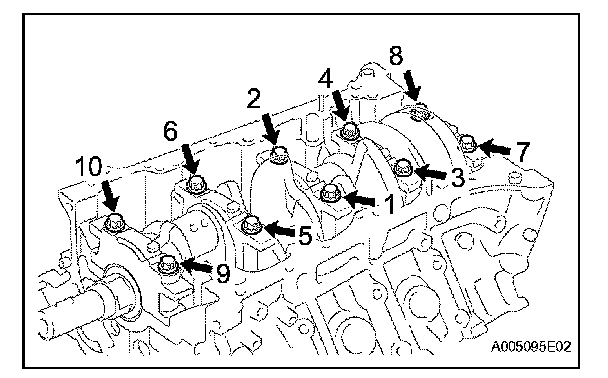 8
4
2
6
7
10
3
1
5
9
A005095E02