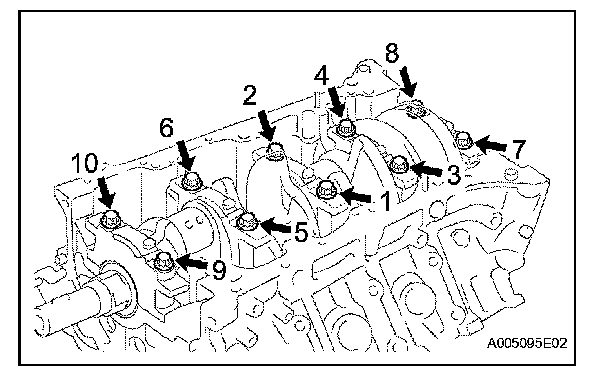 8
4
2
6
7
10
3
1
5
9
A005095E02