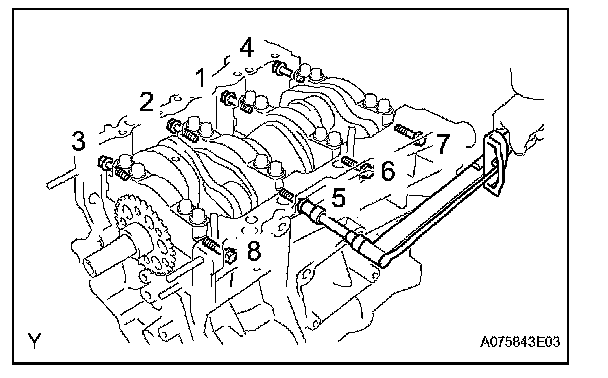 4
1
2
3
7
6
5
8
Y
A075843E03