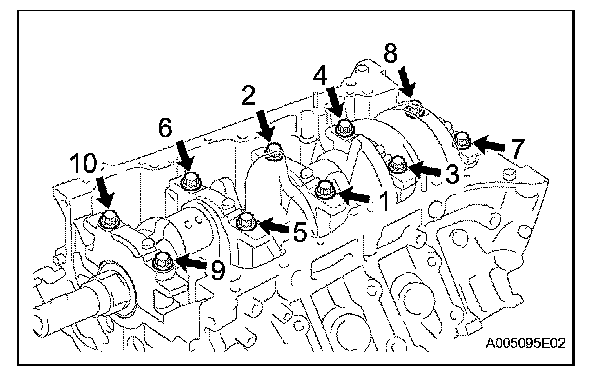 8
4
2
6
7
10
3
1
5
9
A005095E02