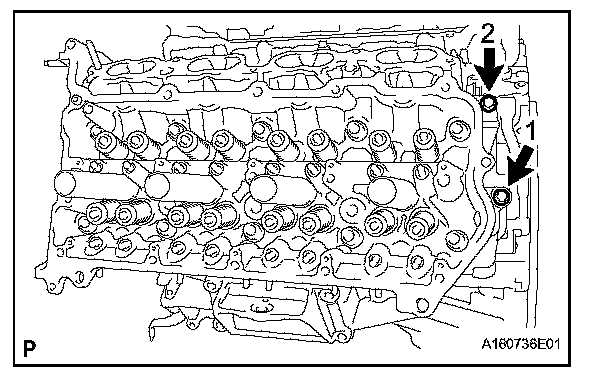 2

1

P

A160736E01