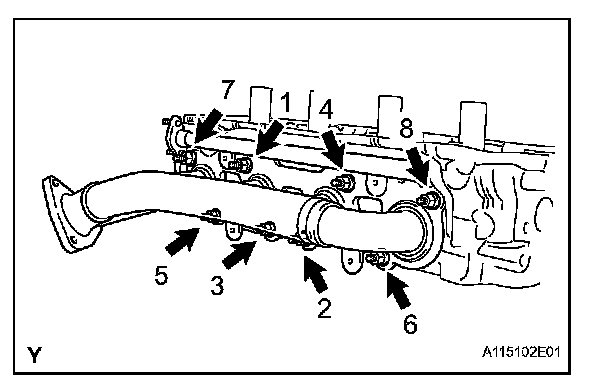 7
1
4
8
5
3
2
6
Y
A115102E01