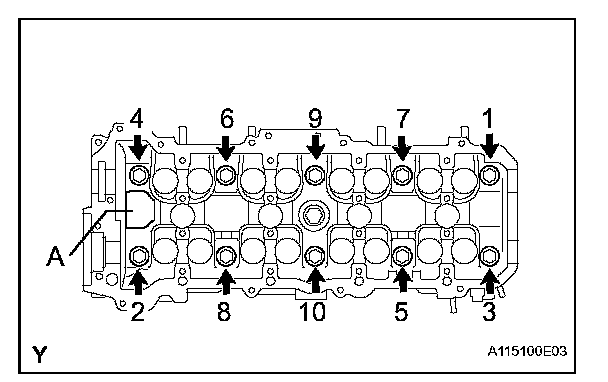 4
6
9
7
1
A
2
8
10
5
3
Y
A115100E03