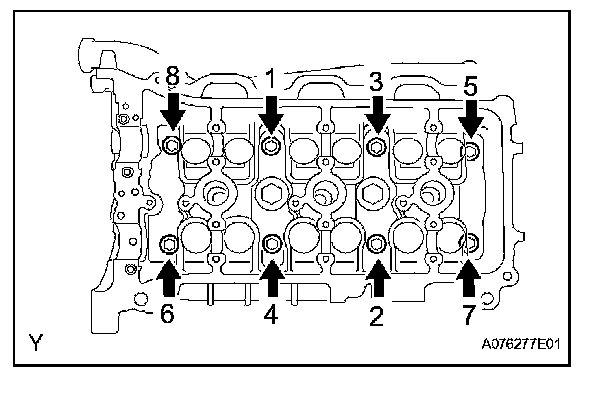 8
1
3
5
6
4
2
7
Y
A076277E01