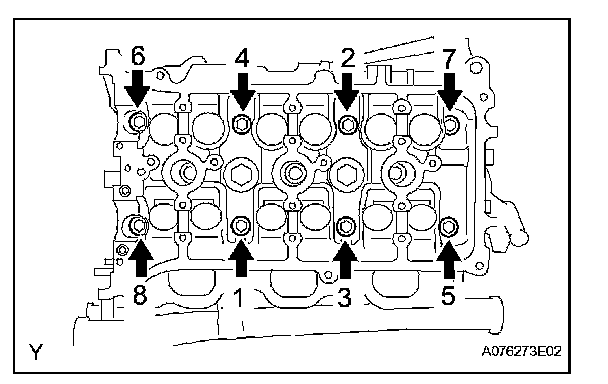 6
4
2
7
8
1
3
5
Y
A076273E02