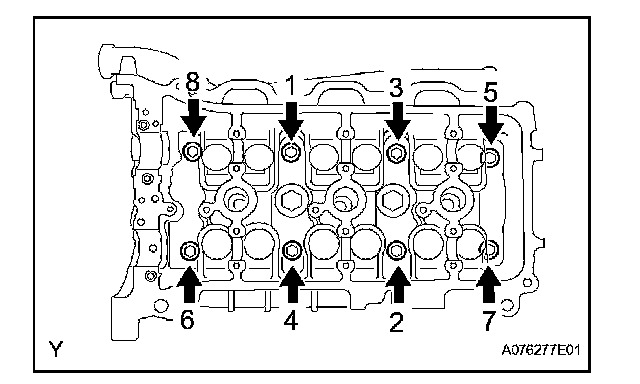 8
1
3
5
6
4
2
7
Y
A076277E01