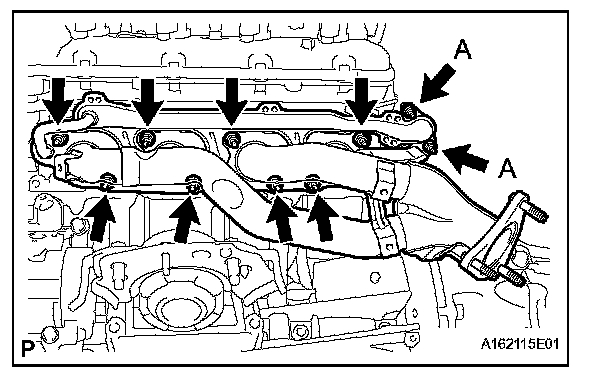 A
A
P
A162115E01