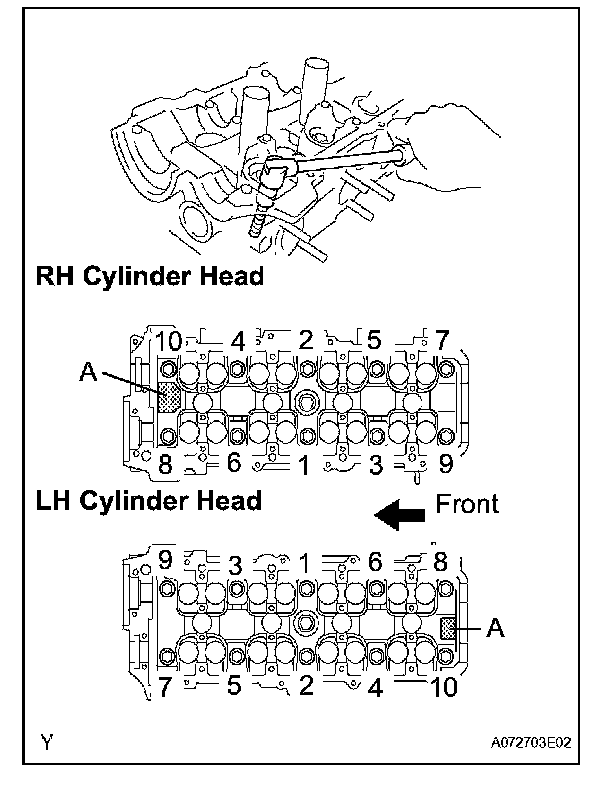 RH Cylinder Head

10 4 2 5 7
A
8 6 1 3 9

LH Cylinder Head

Front

9 3 1 6 8
A
7 5 2 4 10

Y

A072703E02