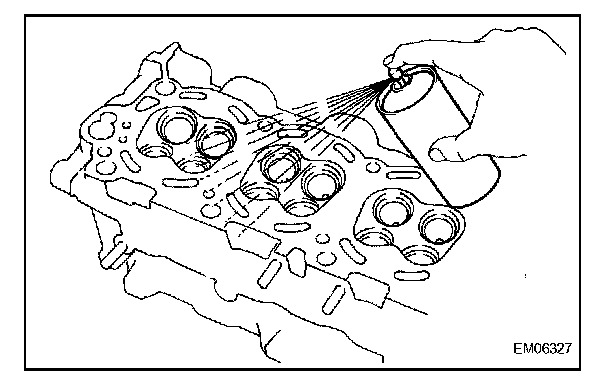 EM06327