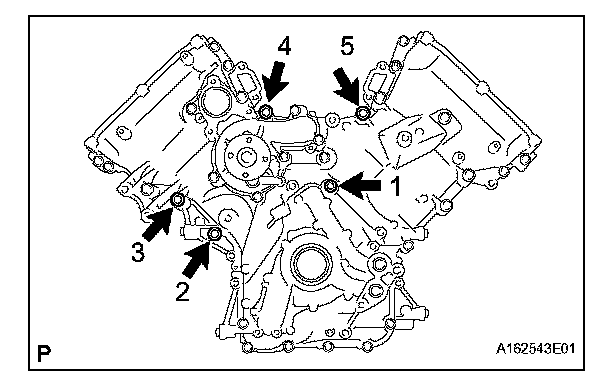 4
5
1
3
2
P
A162543E01